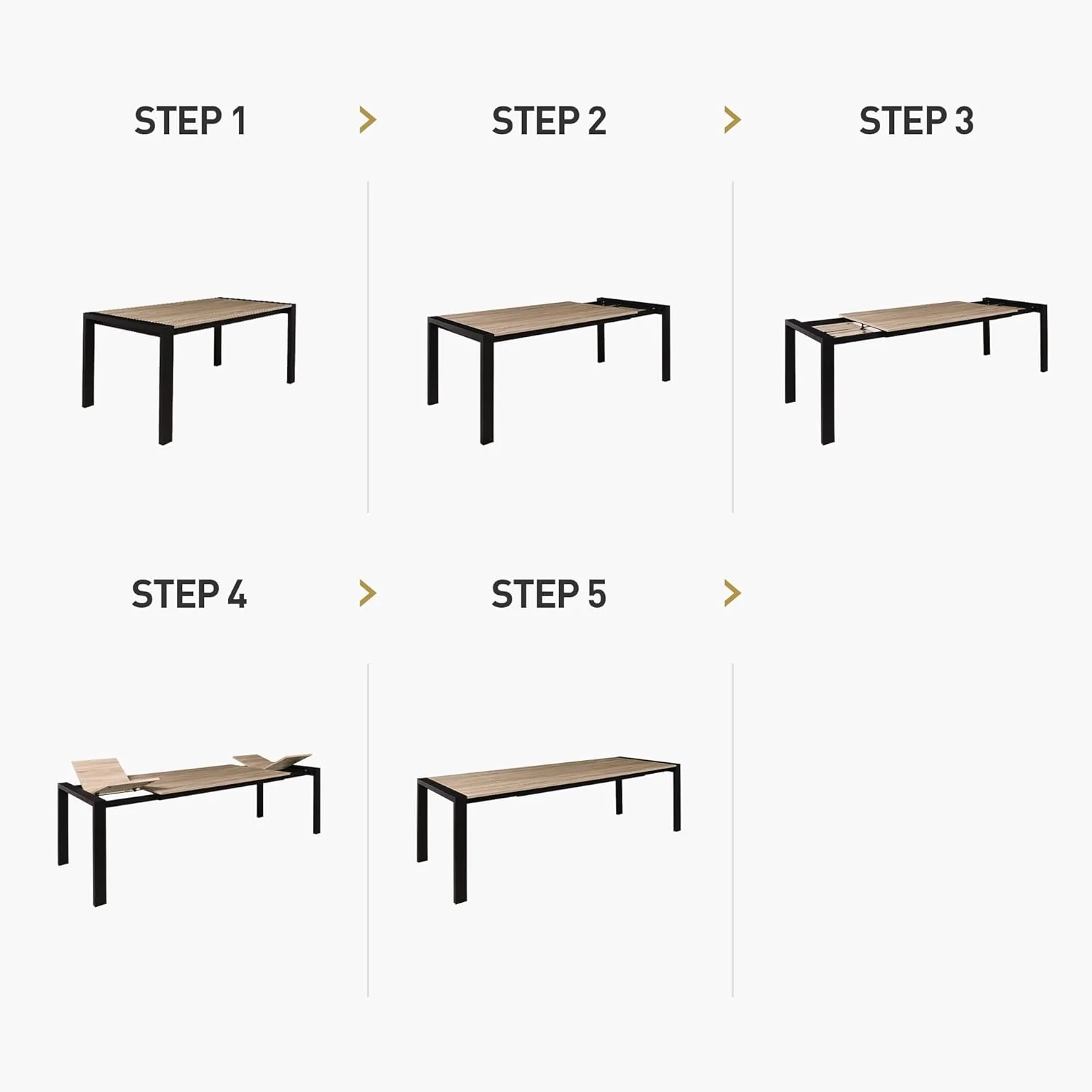 STEP 1

STEP 2

STEP 3

STEP 4

STEP 5