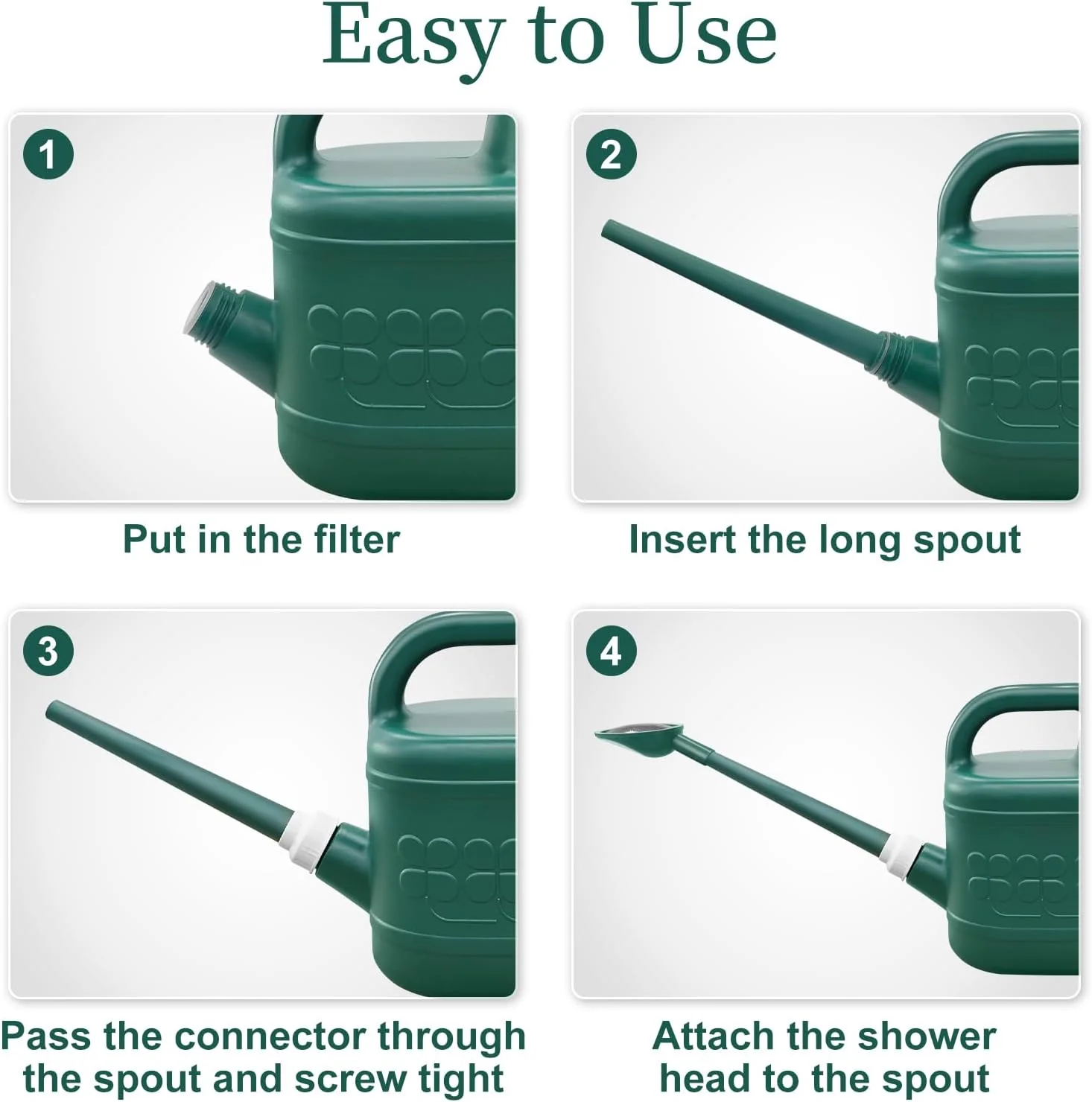 Easy to Use

1

Put in the filter

2

Insert the long spout

3

Pass the connector through the spout and screw tight

4

Attach the shower head to the spout