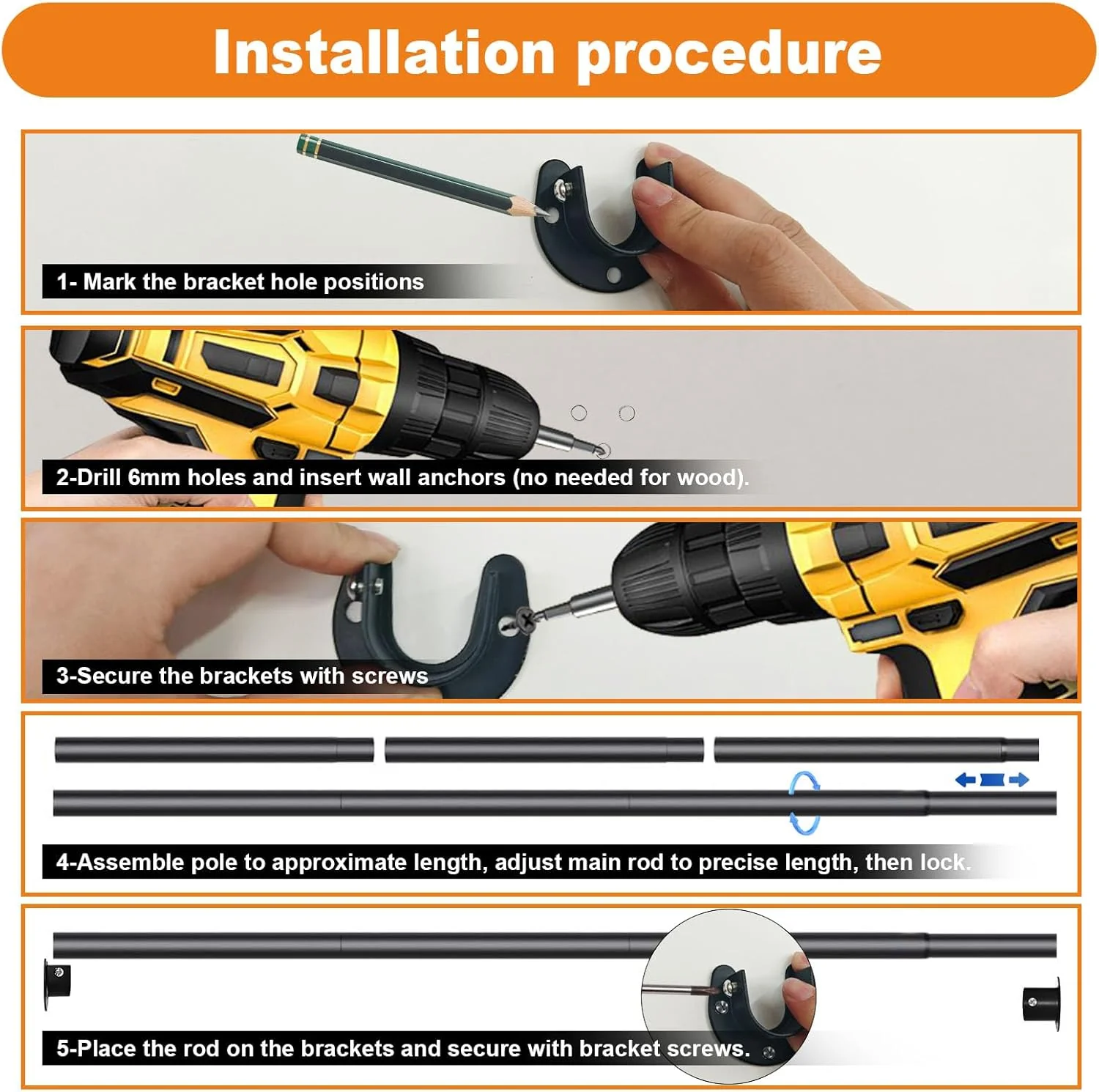 Installation procedure

1- Mark the bracket hole positions

2-Drill 6mm holes and insert wall anchors (no needed for wood).

3-Secure the brackets with screws

4-Assemble pole to approximate length, adjust main rod to precise length, then lock.

5-Place the rod on the brackets and secure with bracket screws.